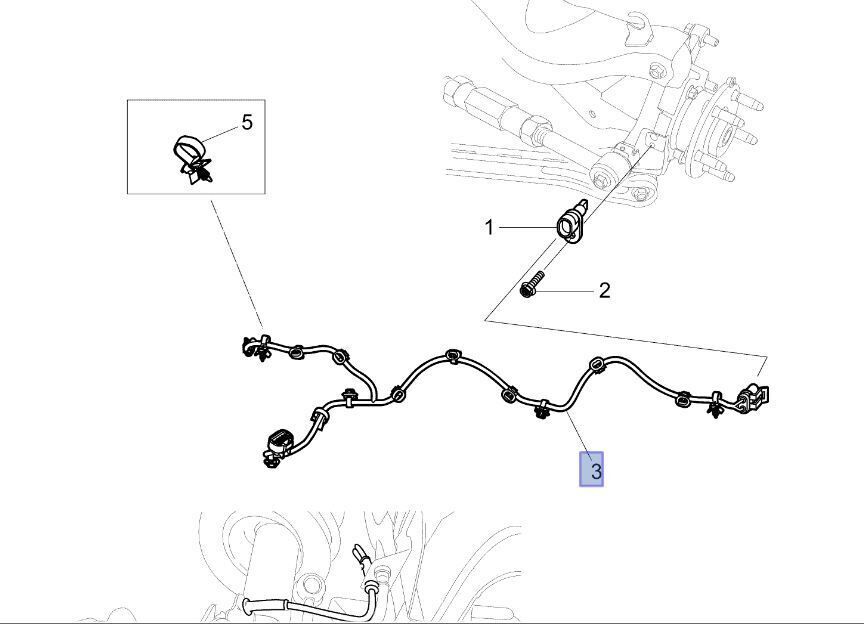 5

1

2

3